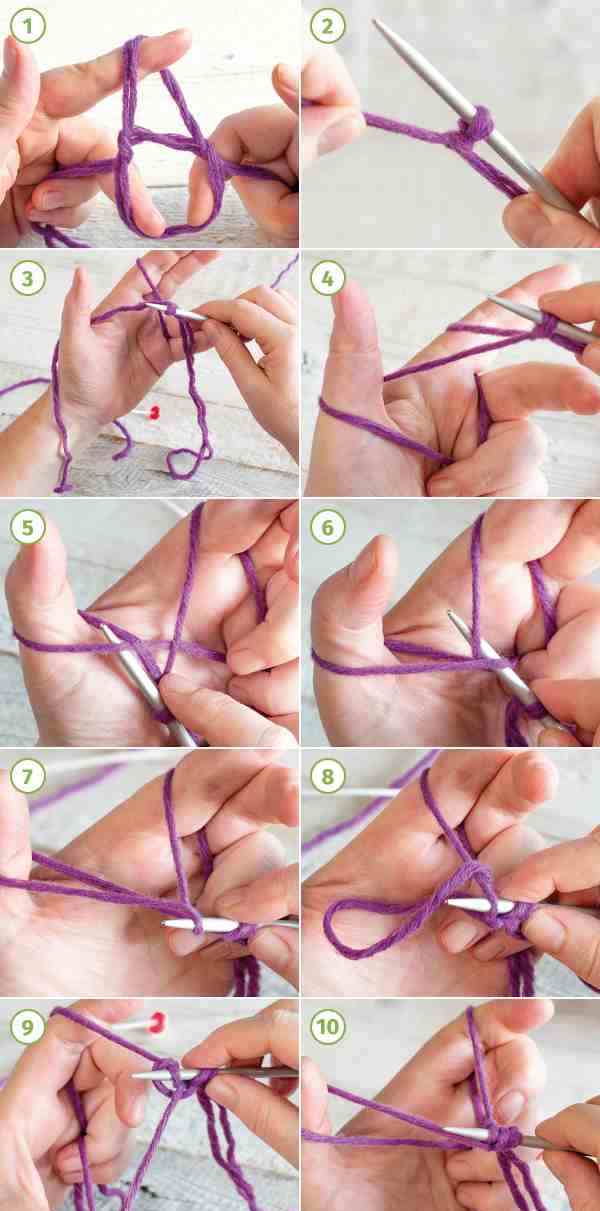 1

2

3

4

5

6

7

8

9

10